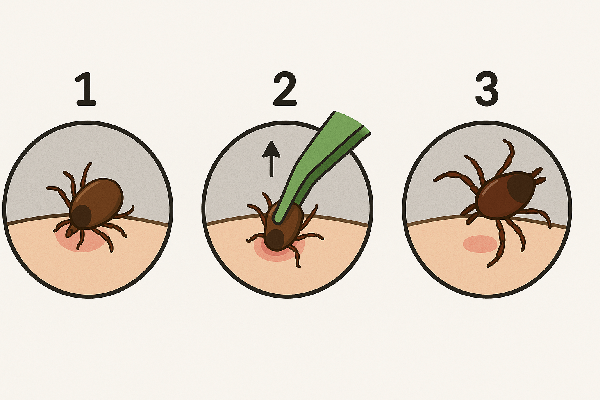 1

2

3